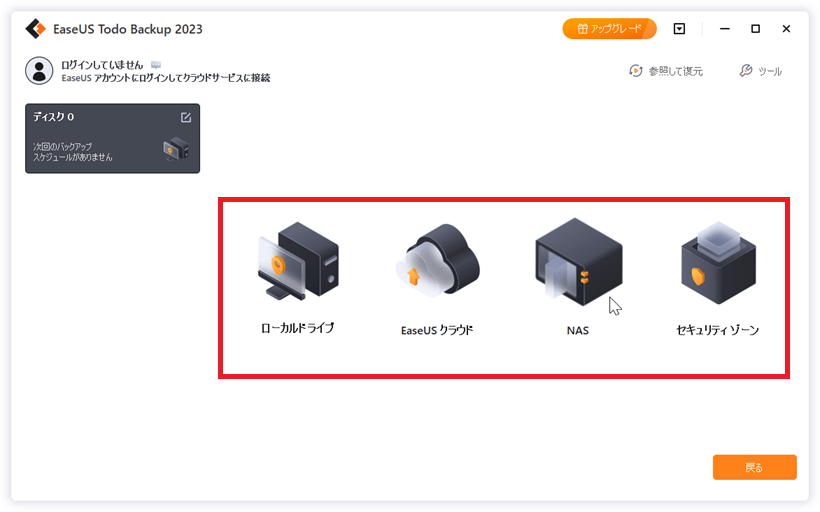 EaseUS Todo Backup 2023

アップグレード

ログインしていません
EaseUS アカウントにログインしてクラウドサービスに接続

参照して復元

ツール

ディスク 0

次回のバックアップ
スケジュールがありません

ローカルドライブ

EaseUS クラウド

NAS

セキュリティゾーン

戻る